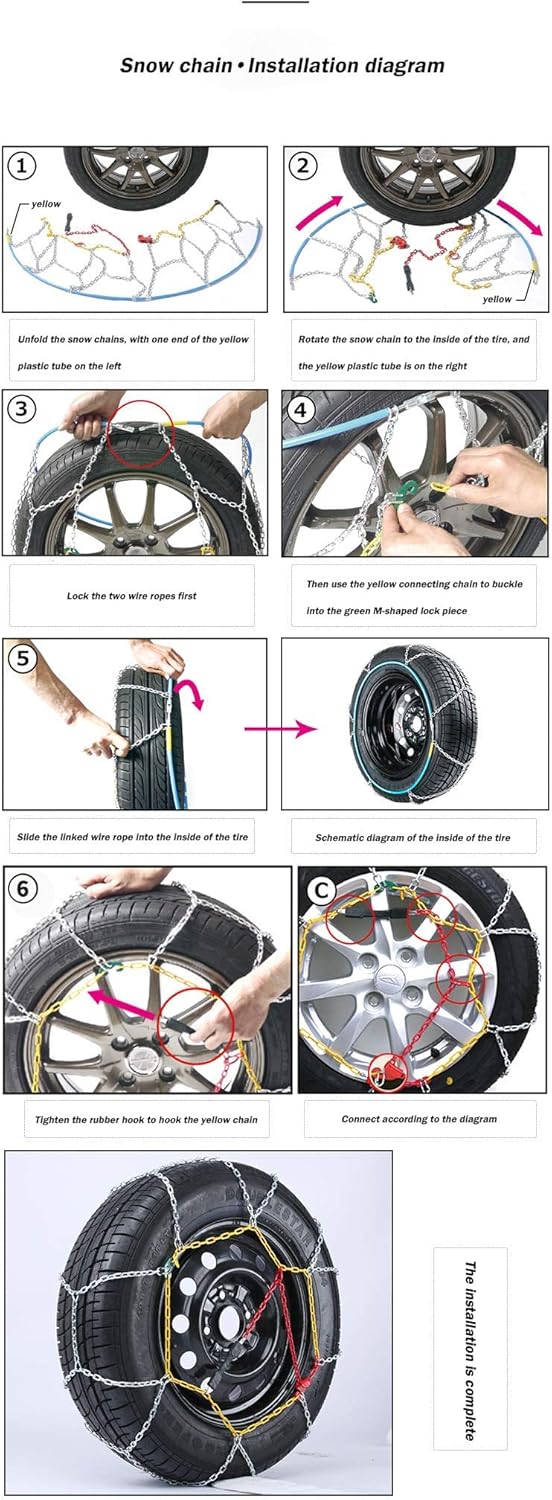 Snow chain • Installation diagram

1
yellow

Unfold the snow chains, with one end of the yellow plastic tube on the left

2
yellow

Rotate the snow chain to the inside of the tire, and the yellow plastic tube is on the right

3

Lock the two wire ropes first

4

Then use the yellow connecting chain to buckle into the green M-shaped lock piece

5

Slide the linked wire rope into the inside of the tire

Schematic diagram of the inside of the tire

6

Tighten the rubber hook to hook the yellow chain

C

Connect according to the diagram

The installation is complete