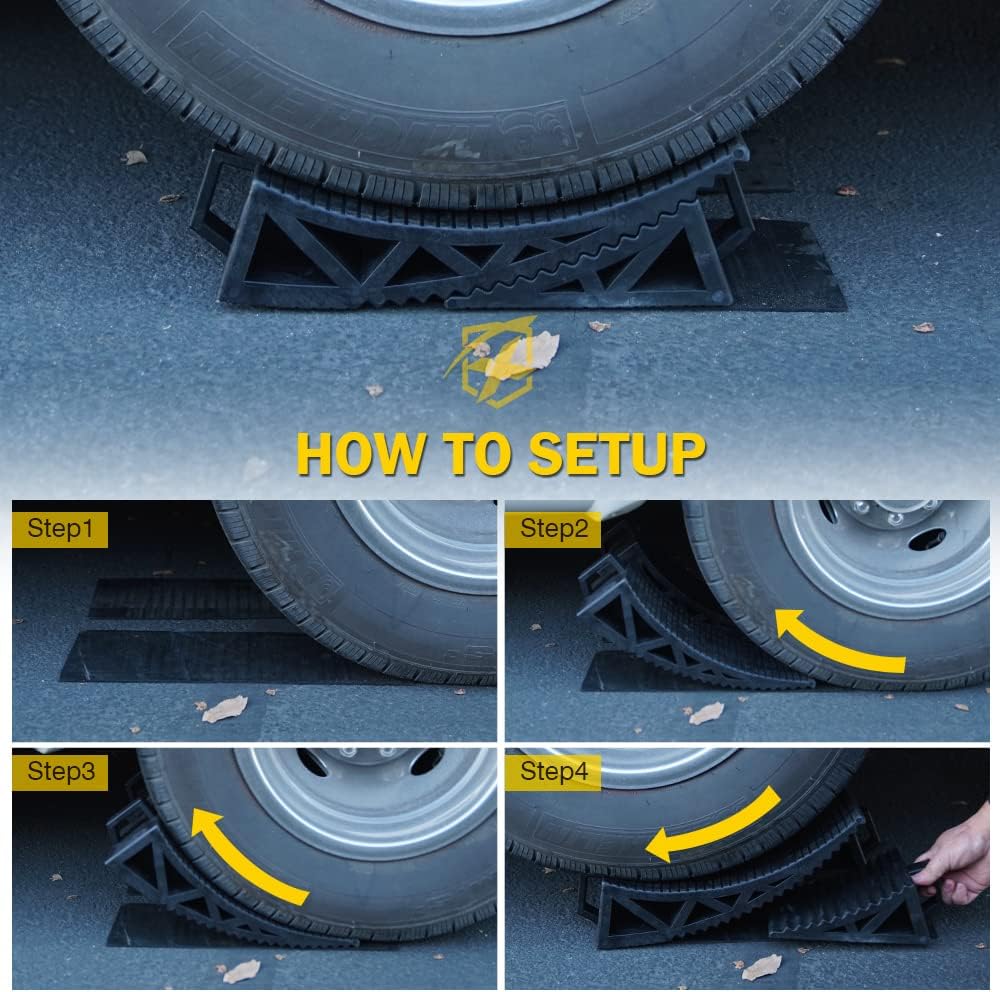 HOW TO SETUP

Step1

Step2

Step3

Step4